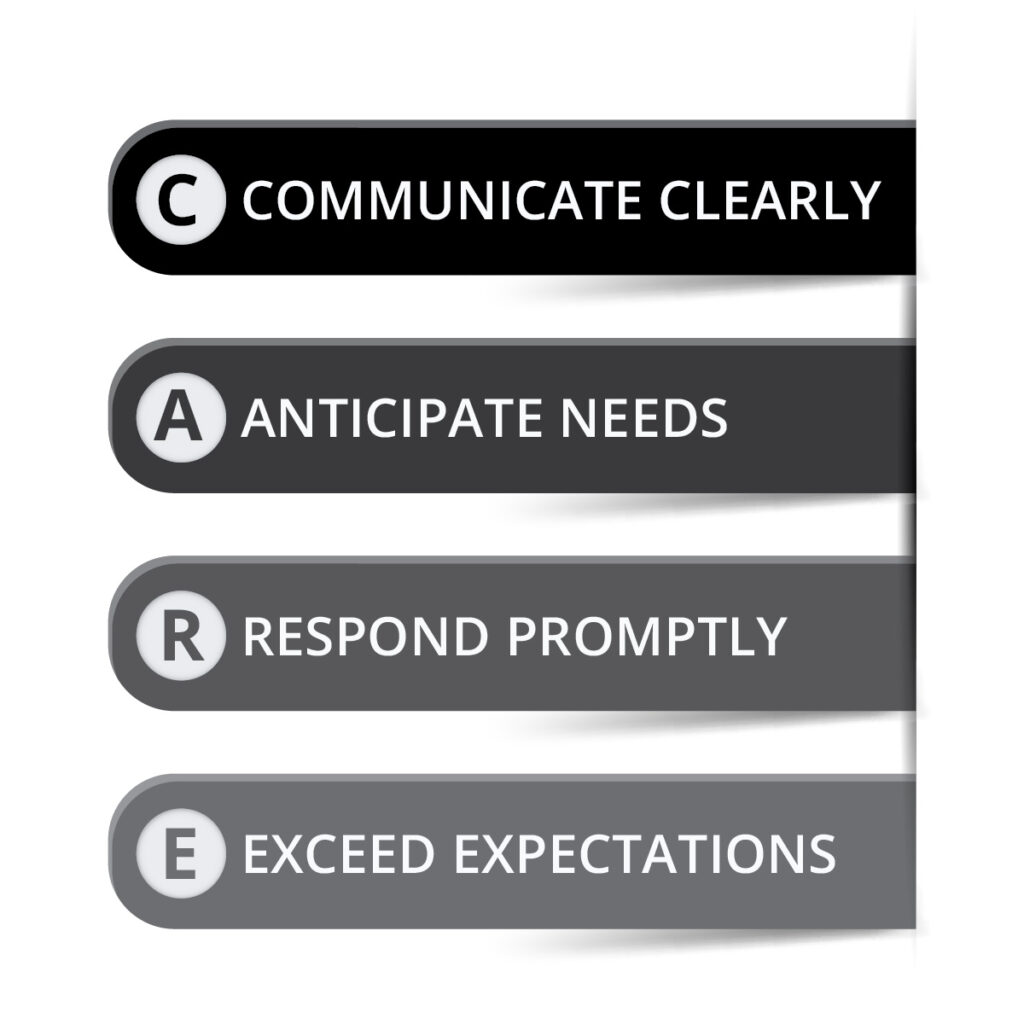 C COMMUNICATE CLEARLY

A ANTICIPATE NEEDS

R RESPOND PROMPTLY

E EXCEED EXPECTATIONS